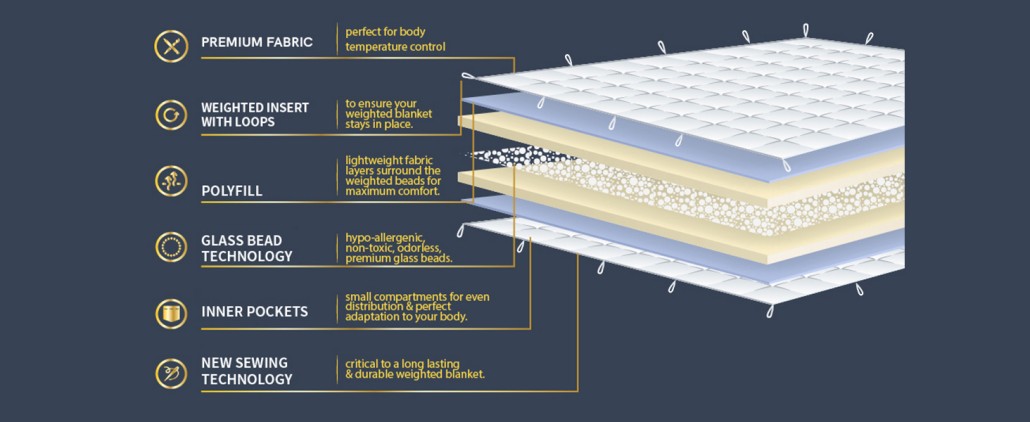 PREMIUM FABRIC
perfect for body temperature control

WEIGHTED INSERT WITH LOOPS
to ensure your weighted blanket stays in place.

POLYFILL
lightweight fabric layers surround the weighted beads for maximum comfort.

GLASS BEAD TECHNOLOGY
hypo-allergenic, non-toxic, odorless, premium glass beads.

INNER POCKETS
small compartments for even distribution & perfect adaptation to your body.

NEW SEWING TECHNOLOGY
critical to a long lasting & durable weighted blanket.